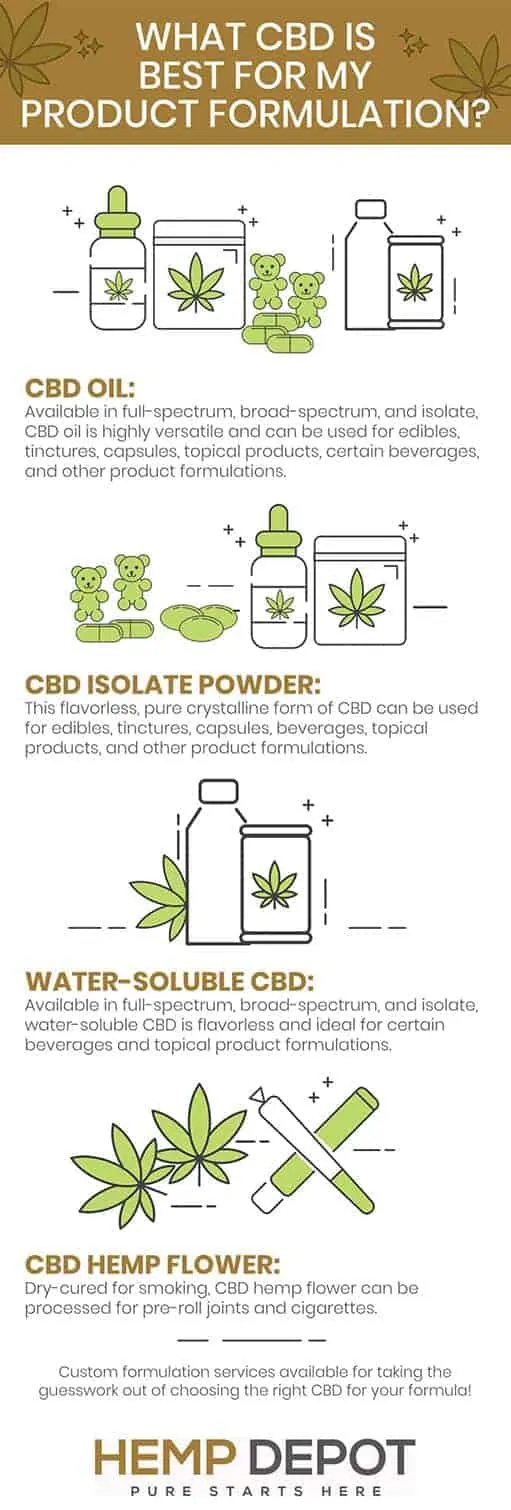 WHAT CBD IS BEST FOR MY PRODUCT FORMULATION?

CBD OIL:
Available in full-spectrum, broad-spectrum, and isolate, CBD oil is highly versatile and can be used for edibles, tinctures, capsules, topical products, certain beverages, and other product formulations.

CBD ISOLATE POWDER:
This flavorless, pure crystalline form of CBD can be used for edibles, tinctures, capsules, beverages, topical products, and other product formulations.

WATER-SOLUBLE CBD:
Available in full-spectrum, broad-spectrum, and isolate, water-soluble CBD is flavorless and ideal for certain beverages and topical product formulations.

CBD HEMP FLOWER:
Dry-cured for smoking, CBD hemp flower can be processed for pre-roll joints and cigarettes.

Custom formulation services available for taking the guesswork out of choosing the right CBD for your formula!

HEMP DEPOT
PURE STARTS HERE